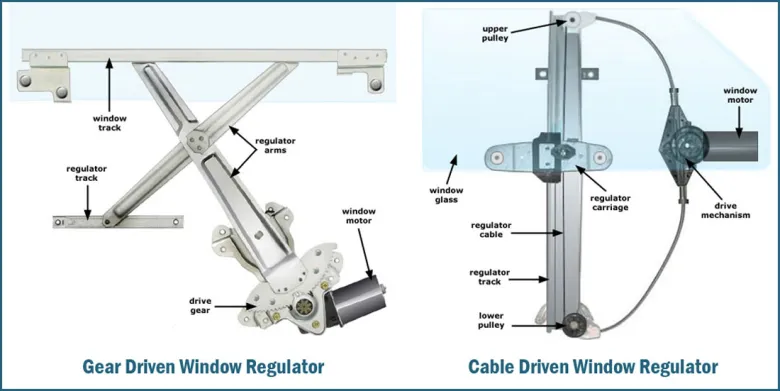 window track

regulator arms

regulator track

window motor

drive gear

Gear Driven Window Regulator

upper pulley

window motor

window glass

regulator carriage

drive mechanism

regulator cable

regulator track

lower pulley

Cable Driven Window Regulator