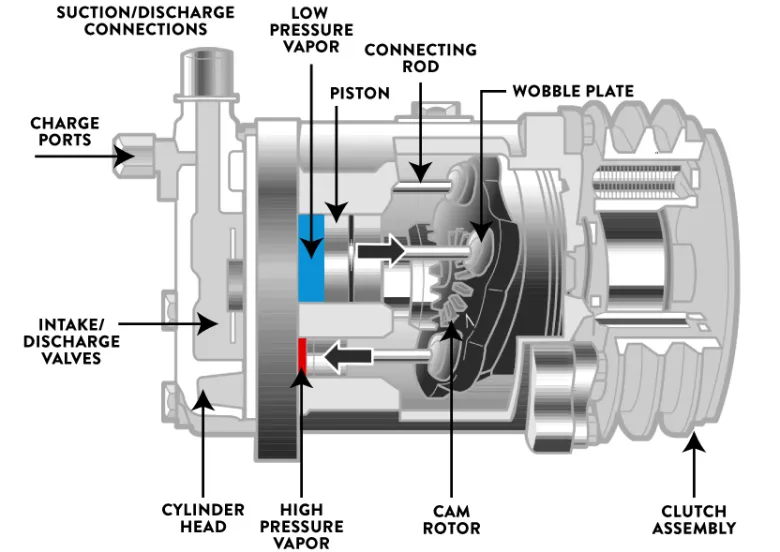 SUCTION/DISCHARGE CONNECTIONS

LOW PRESSURE VAPOR

CONNECTING ROD

PISTON

WOBBLE PLATE

CHARGE PORTS

INTAKE/ DISCHARGE VALVES

CYLINDER HEAD

HIGH PRESSURE VAPOR

CAM ROTOR

CLUTCH ASSEMBLY