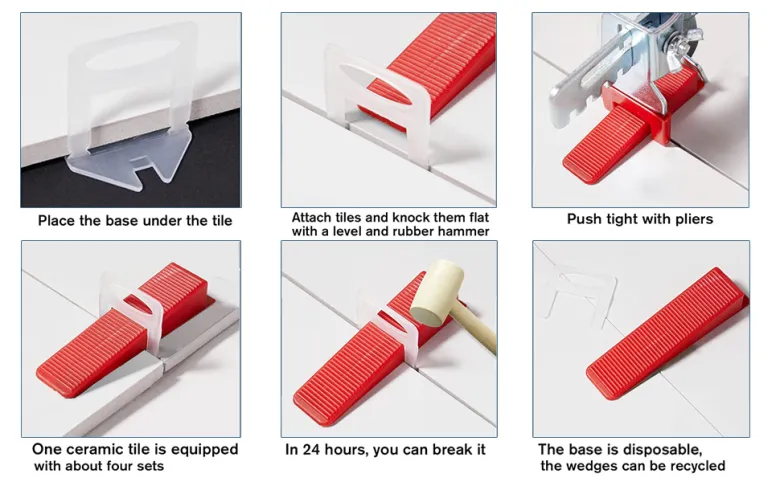 Place the base under the tile

Attach tiles and knock them flat with a level and rubber hammer

Push tight with pliers

One ceramic tile is equipped with about four sets

In 24 hours, you can break it

The base is disposable, the wedges can be recycled