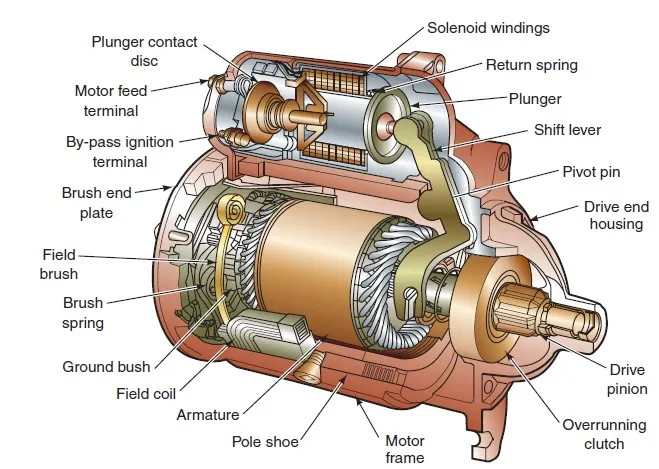 Plunger contact disc

Motor feed terminal

By-pass ignition terminal

Brush end plate

Field brush

Brush spring

Ground bush

Field coil

Armature

Pole shoe

Motor frame

Solenoid windings

Return spring

Plunger

Shift lever

Pivot pin

Drive end housing

Drive pinion

Overrunning clutch