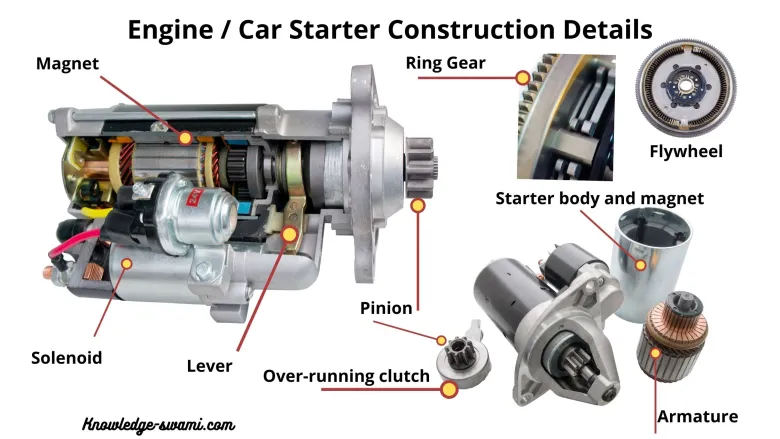 Engine / Car Starter Construction Details

Magnet

Ring Gear

Flywheel

Starter body and magnet

Pinion

Solenoid

Lever

Over-running clutch

Armature

Knowledge-swami.com