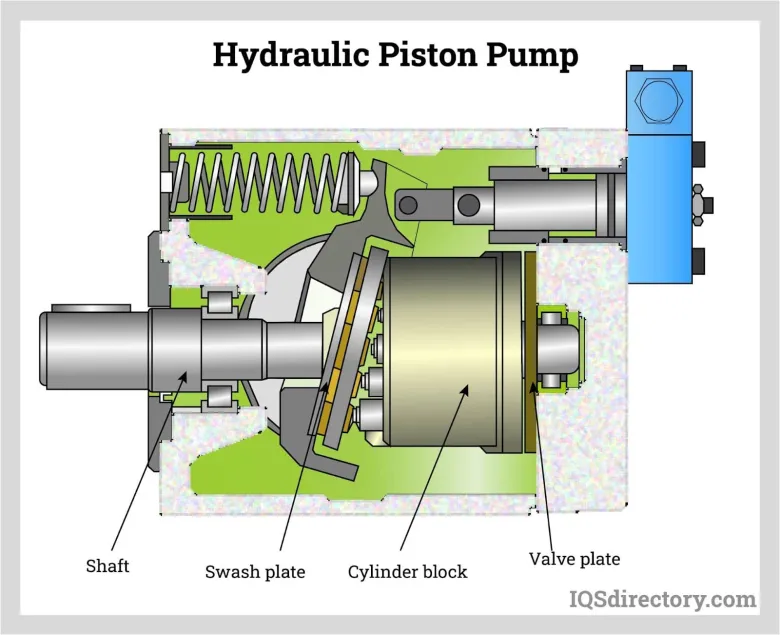 Hydraulic Piston Pump

Shaft

Swash plate

Cylinder block

Valve plate

IQSdirectory.com