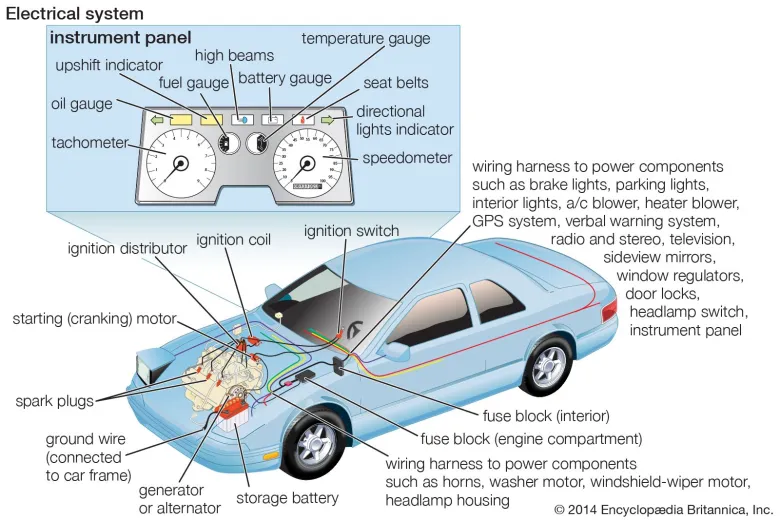 Electrical system

instrument panel

upshift indicator
high beams
temperature gauge
fuel gauge
battery gauge
seat belts
oil gauge
directional lights indicator
tachometer
speedometer

wiring harness to power components such as brake lights, parking lights, interior lights, a/c blower, heater blower, GPS system, verbal warning system, radio and stereo, television, sideview mirrors, window regulators, door locks, headlamp switch, instrument panel

ignition distributor
ignition coil
ignition switch
starting (cranking) motor
spark plugs
ground wire (connected to car frame)
generator or alternator
storage battery
fuse block (interior)
fuse block (engine compartment)

wiring harness to power components such as horns, washer motor, windshield-wiper motor, headlamp housing

© 2014 Encyclopædia Britannica, Inc.