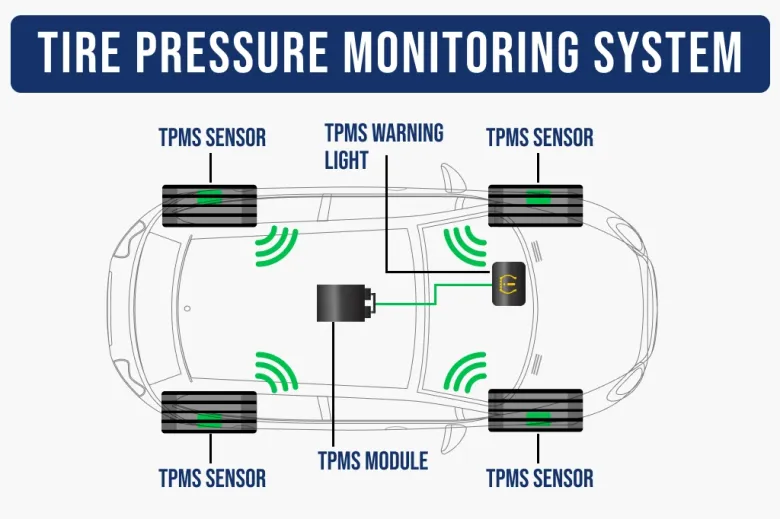 TIRE PRESSURE MONITORING SYSTEM

TPMS SENSOR

TPMS WARNING LIGHT

TPMS SENSOR

TPMS SENSOR

TPMS MODULE

TPMS SENSOR