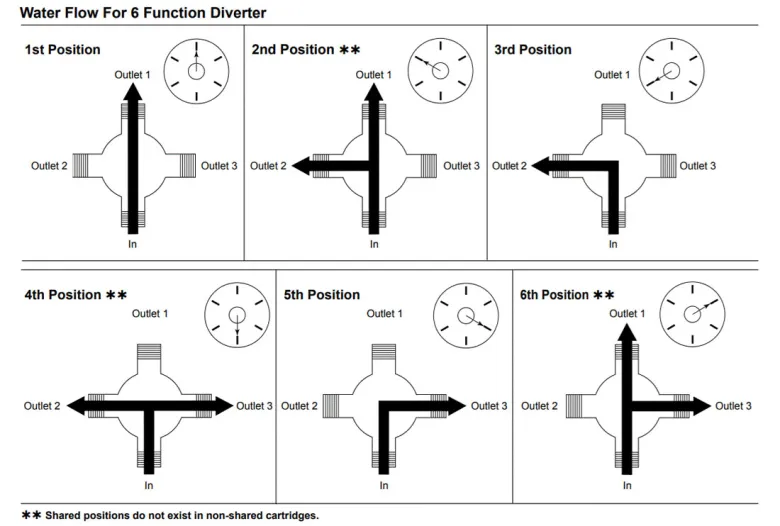 Water Flow For 6 Function Diverter

1st Position

Outlet 1

Outlet 2

Outlet 3

In

2nd Position ✱✱

Outlet 1

Outlet 2

Outlet 3

In

3rd Position

Outlet 1

Outlet 2

Outlet 3

In

4th Position ✱✱

Outlet 1

Outlet 2

Outlet 3

In

5th Position

Outlet 1

Outlet 2

Outlet 3

In

6th Position ✱✱

Outlet 1

Outlet 2

Outlet 3

In

✱✱ Shared positions do not exist in non-shared cartridges.