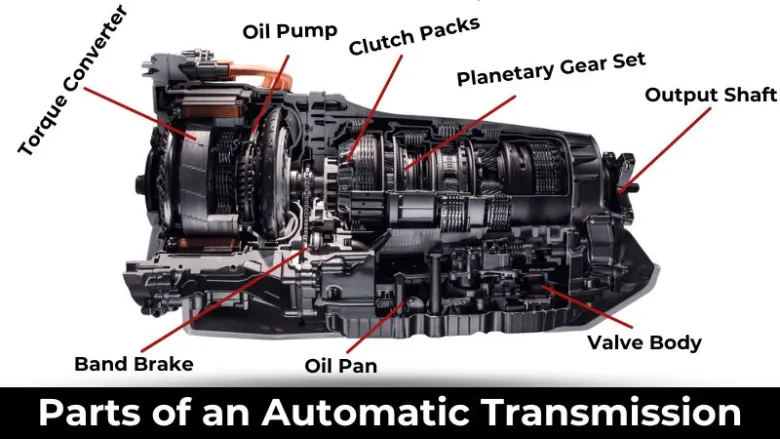 Torque Converter
Oil Pump
Clutch Packs
Planetary Gear Set
Output Shaft
Band Brake
Oil Pan
Valve Body

Parts of an Automatic Transmission