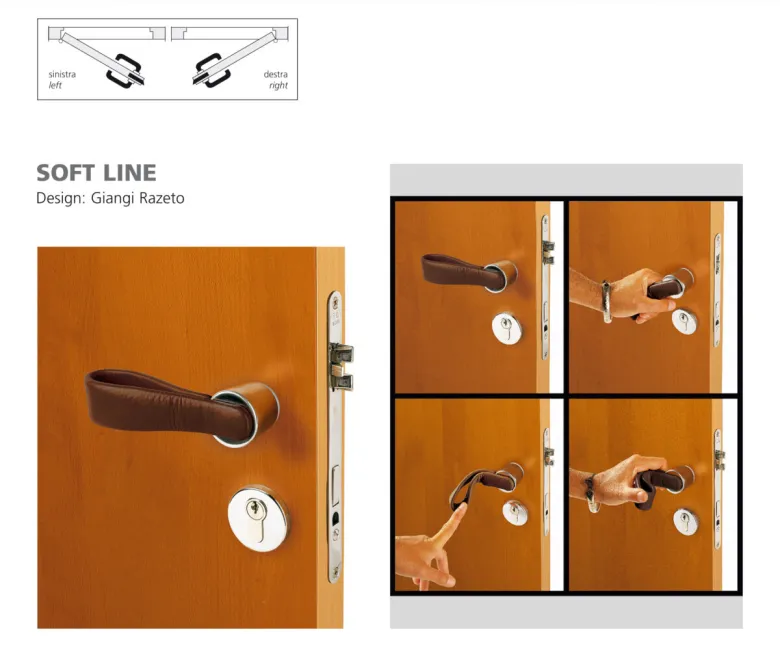 sinistra
left

destra
right

SOFT LINE
Design: Giangi Razeto