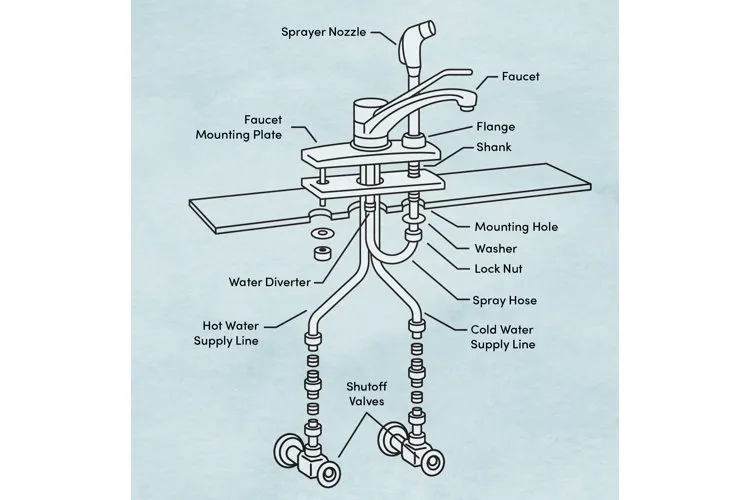 Sprayer Nozzle

Faucet

Faucet Mounting Plate

Flange

Shank

Mounting Hole

Washer

Lock Nut

Water Diverter

Spray Hose

Hot Water Supply Line

Cold Water Supply Line

Shutoff Valves