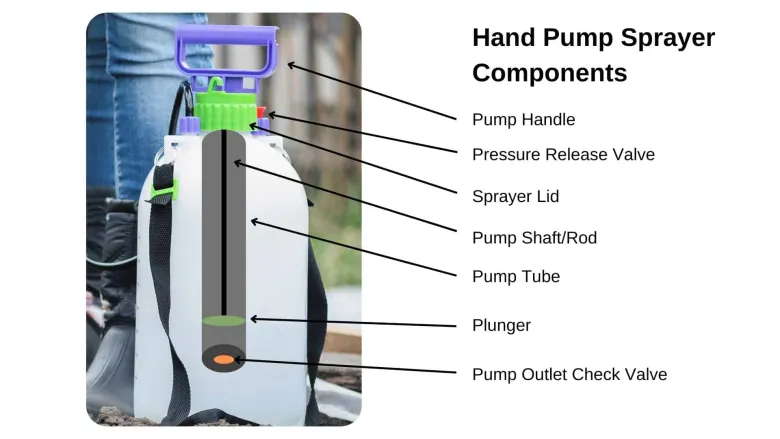 Hand Pump Sprayer Components

Pump Handle

Pressure Release Valve

Sprayer Lid

Pump Shaft/Rod

Pump Tube

Plunger

Pump Outlet Check Valve