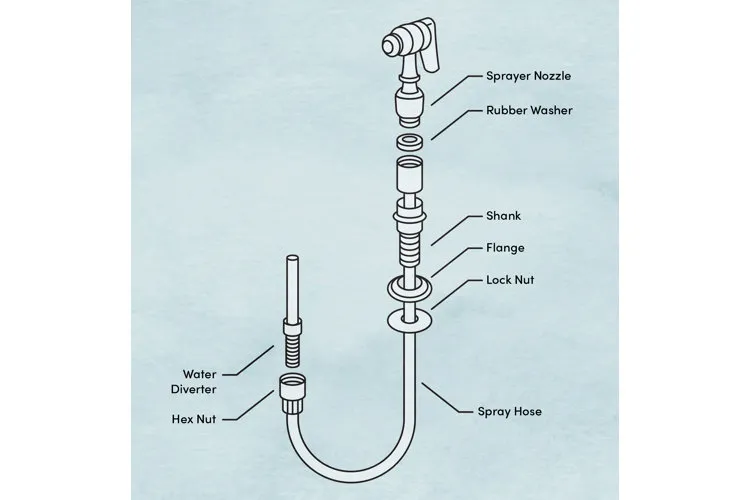 Sprayer Nozzle
Rubber Washer
Shank
Flange
Lock Nut
Water Diverter
Hex Nut
Spray Hose