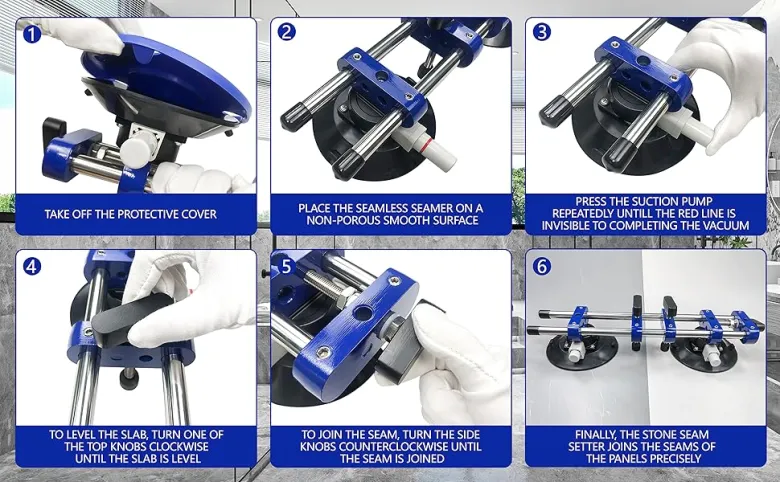 1

TAKE OFF THE PROTECTIVE COVER

2

PLACE THE SEAMLESS SEAMER ON A NON-POROUS SMOOTH SURFACE

3

PRESS THE SUCTION PUMP REPEATEDLY UNTILL THE RED LINE IS INVISIBLE TO COMPLETING THE VACUUM

4

TO LEVEL THE SLAB, TURN ONE OF THE TOP KNOBS CLOCKWISE UNTIL THE SLAB IS LEVEL

5

TO JOIN THE SEAM, TURN THE SIDE KNOBS COUNTERCLOCKWISE UNTIL THE SEAM IS JOINED

6

FINALLY, THE STONE SEAM SETTER JOINS THE SEAMS OF THE PANELS PRECISELY