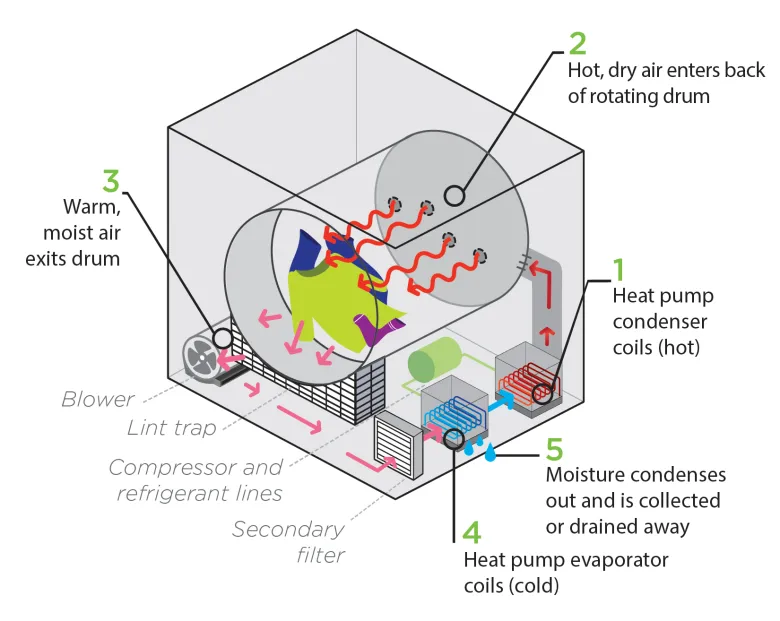 2
Hot, dry air enters back of rotating drum

3
Warm, moist air exits drum

1
Heat pump condenser coils (hot)

Blower

Lint trap

Compressor and refrigerant lines

Secondary filter

5
Moisture condenses out and is collected or drained away

4
Heat pump evaporator coils (cold)