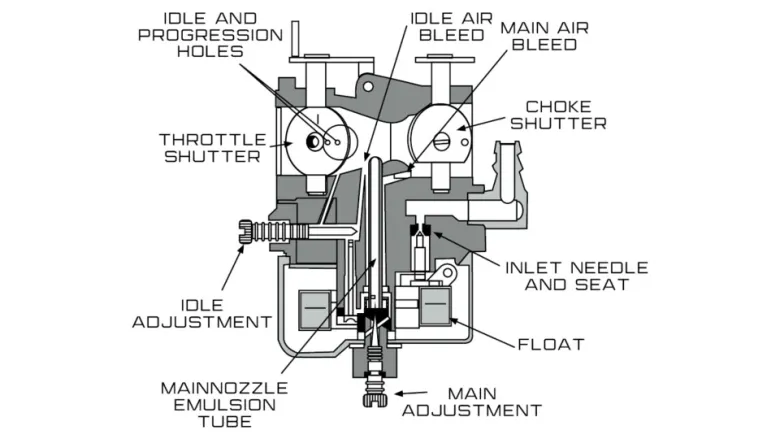 IDLE AND PROGRESSION HOLES

IDLE AIR BLEED

MAIN AIR BLEED

CHOKE SHUTTER

THROTTLE SHUTTER

INLET NEEDLE AND SEAT

IDLE ADJUSTMENT

FLOAT

MAINNOZZLE EMULSION TUBE

MAIN ADJUSTMENT