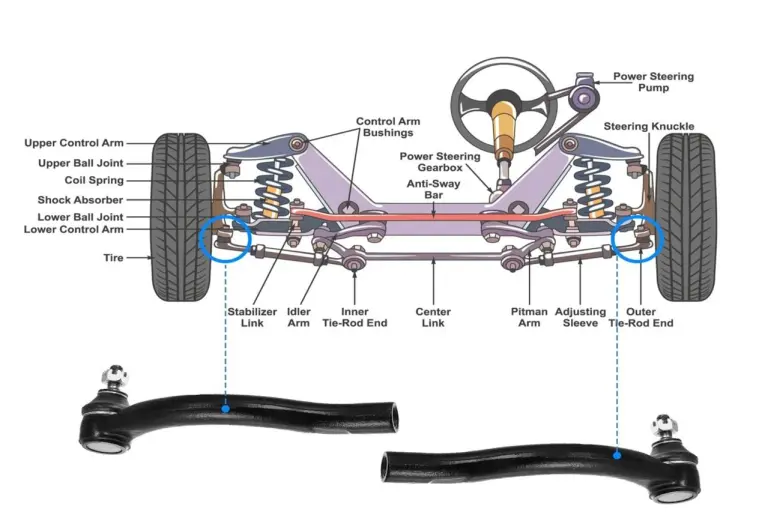 Power Steering Pump

Control Arm Bushings

Steering Knuckle

Upper Control Arm

Upper Ball Joint

Coil Spring

Shock Absorber

Lower Ball Joint

Lower Control Arm

Tire

Power Steering Gearbox

Anti-Sway Bar

Stabilizer Link

Idler Arm

Inner Tie-Rod End

Center Link

Pitman Arm

Adjusting Sleeve

Outer Tie-Rod End