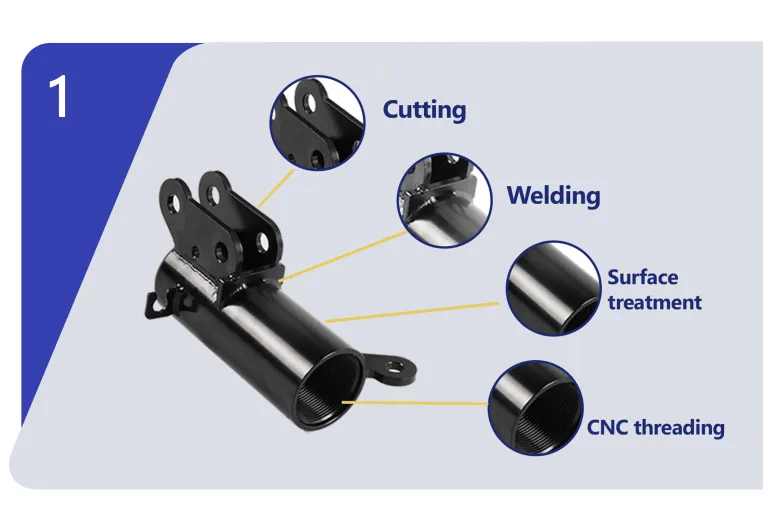 1

Cutting

Welding

Surface treatment

CNC threading