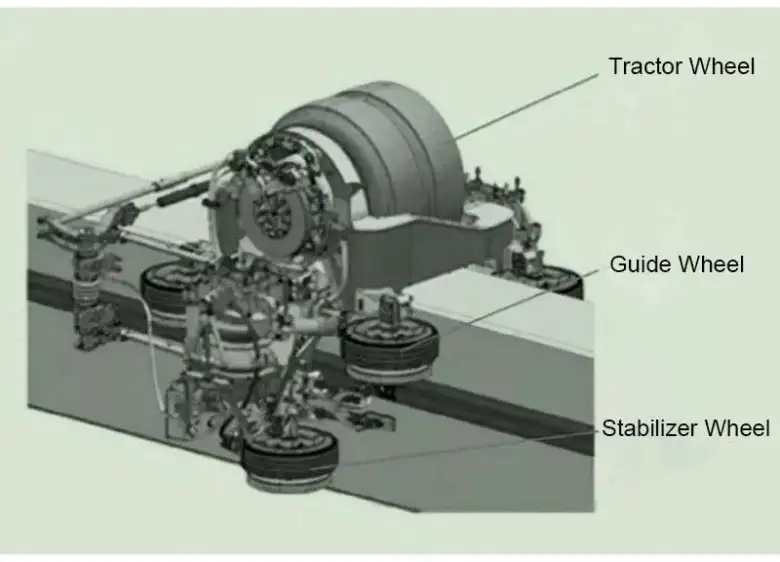 Tractor Wheel

Guide Wheel

Stabilizer Wheel