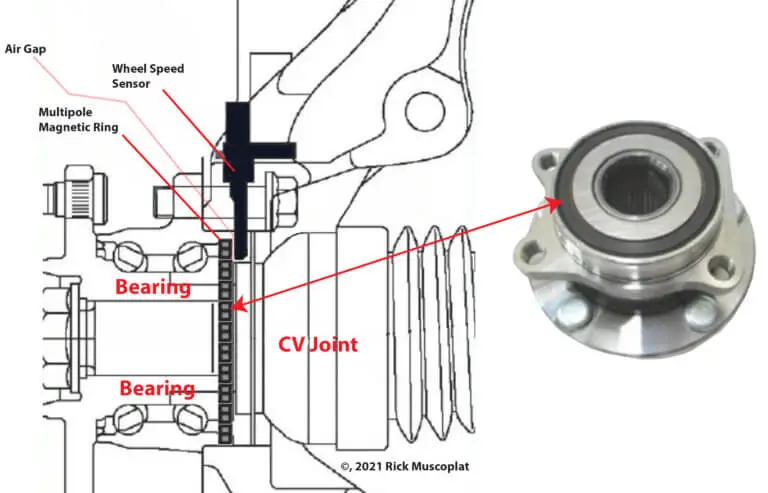 Air Gap

Wheel Speed Sensor

Multipole Magnetic Ring

Bearing

CV Joint

Bearing

©, 2021 Rick Muscoplat