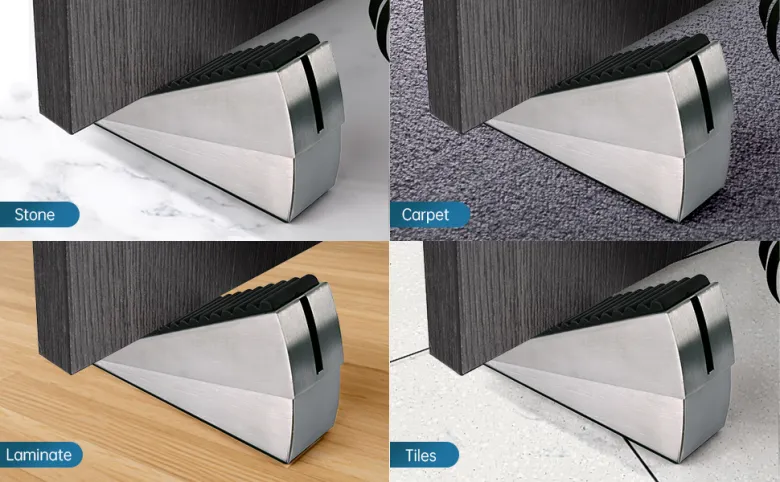 Stone

Carpet

Laminate

Tiles