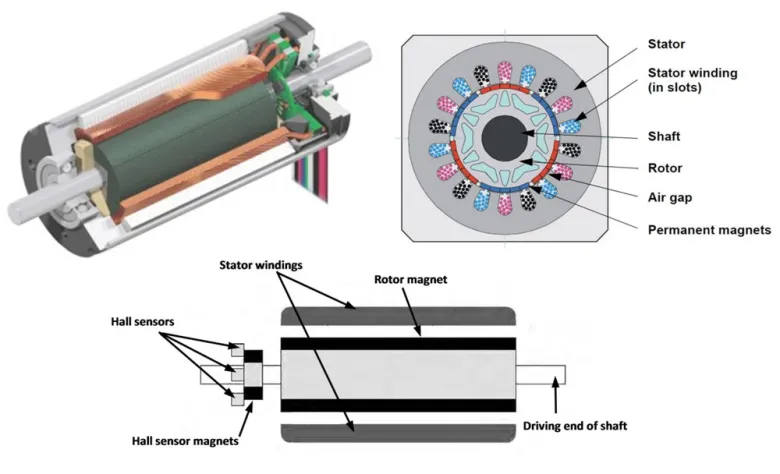 Stator

Stator winding (in slots)

Shaft

Rotor

Air gap

Permanent magnets

Stator windings

Rotor magnet

Hall sensors

Hall sensor magnets

Driving end of shaft