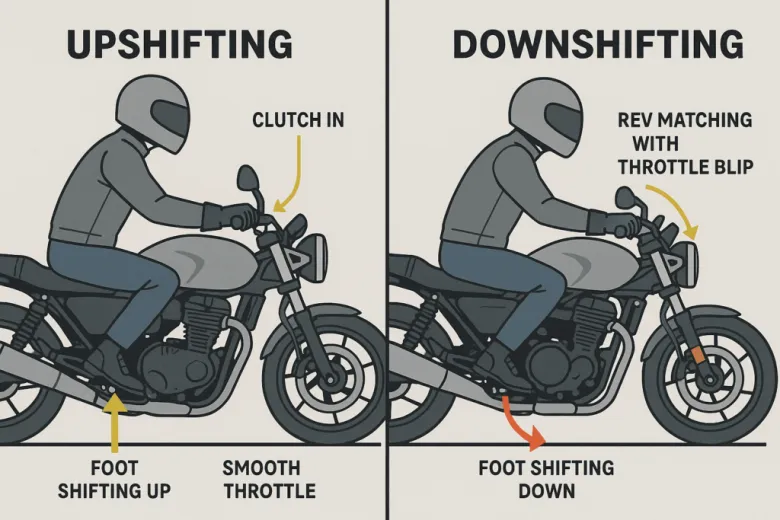 UPSHIFTING

CLUTCH IN

FOOT SHIFTING UP

SMOOTH THROTTLE

DOWNSHIFTING

REV MATCHING WITH THROTTLE BLIP

FOOT SHIFTING DOWN