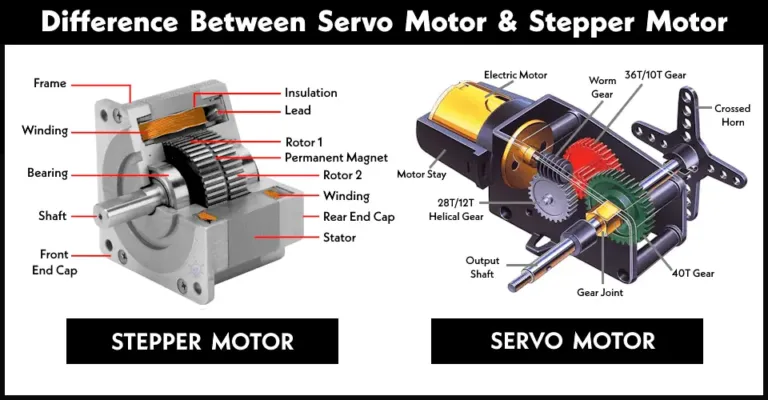 Difference Between Servo Motor & Stepper Motor

Frame
Winding
Bearing
Shaft
Front End Cap
Insulation
Lead
Rotor 1
Permanent Magnet
Rotor 2
Winding
Rear End Cap
Stator

STEPPER MOTOR

Electric Motor
Worm Gear
36T/10T Gear
Crossed Horn
Motor Stay
28T/12T Helical Gear
Output Shaft
Gear Joint
40T Gear

SERVO MOTOR