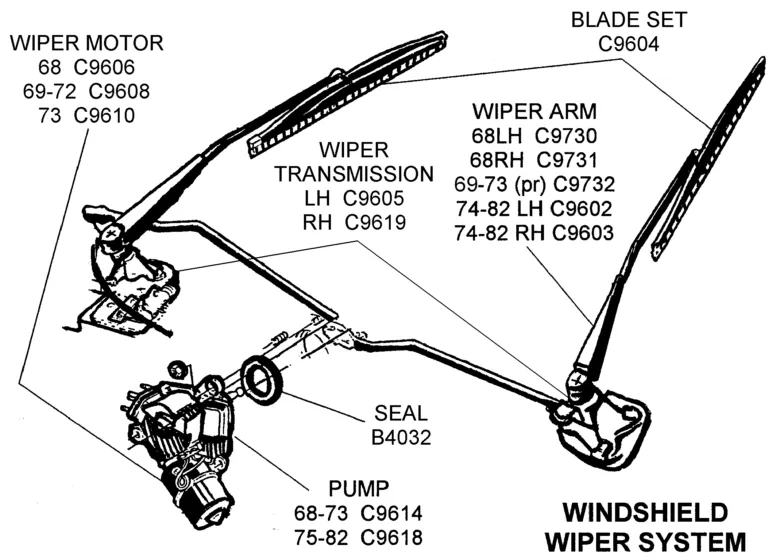 WIPER MOTOR
68 C9606
69-72 C9608
73 C9610

BLADE SET
C9604

WIPER
TRANSMISSION
LH C9605
RH C9619

WIPER ARM
68LH C9730
68RH C9731
69-73 (pr) C9732
74-82 LH C9602
74-82 RH C9603

SEAL
B4032

PUMP
68-73 C9614
75-82 C9618

WINDSHIELD
WIPER SYSTEM