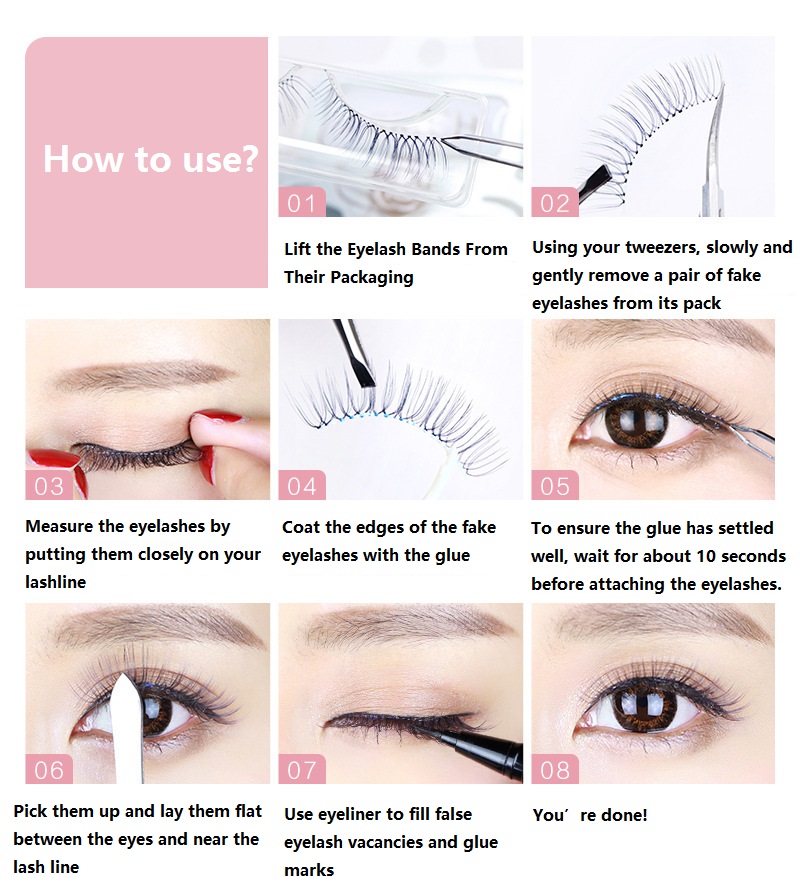 How to use?

01

Lift the Eyelash Bands From Their Packaging

02

Using your tweezers, slowly and gently remove a pair of fake eyelashes from its pack

03

Measure the eyelashes by putting them closely on your lashline

04

Coat the edges of the fake eyelashes with the glue

05

To ensure the glue has settled well, wait for about 10 seconds before attaching the eyelashes.

06

Pick them up and lay them flat between the eyes and near the lash line

07

Use eyeliner to fill false eyelash vacancies and glue marks

08

You´re done!